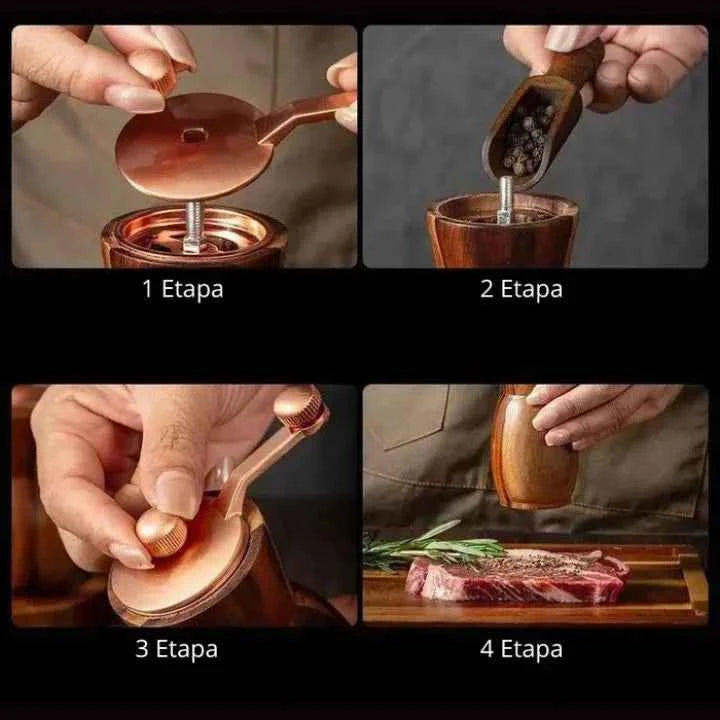 1 Etapa

2 Etapa

3 Etapa

4 Etapa