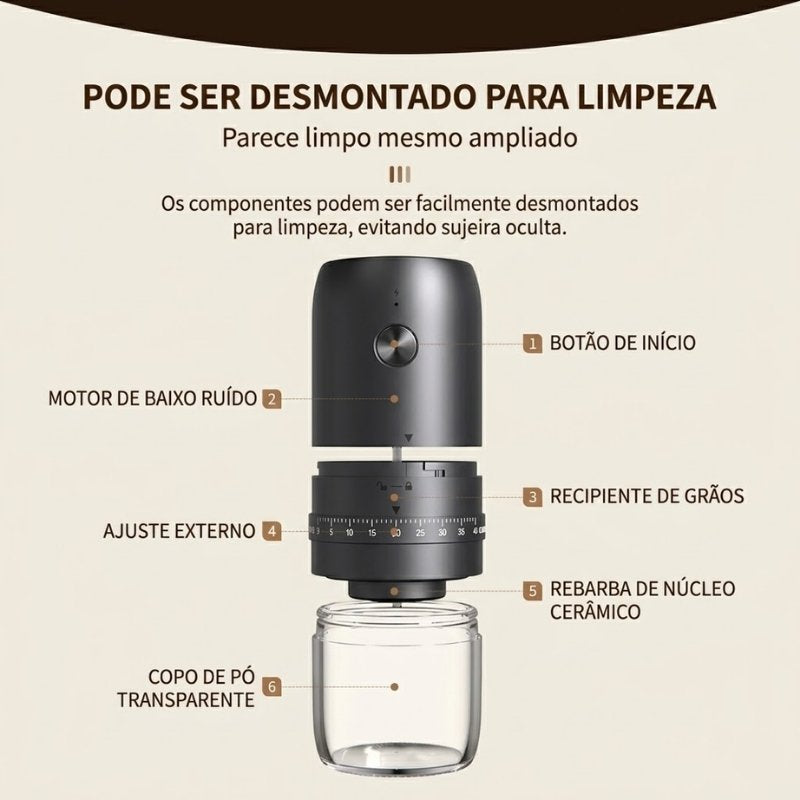 PODE SER DESMONTADO PARA LIMPEZA

Parece limpo mesmo ampliado

Os componentes podem ser facilmente desmontados para limpeza, evitando sujeira oculta.

1 BOTÃO DE INÍCIO

MOTOR DE BAIXO RUÍDO 2

3 RECIPIENTE DE GRÃOS

AJUSTE EXTERNO 4

5 10 15 20 25 30 35 40

5 REBARBA DE NÚCLEO CERÂMICO

COPO DE PÓ TRANSPARENTE 6