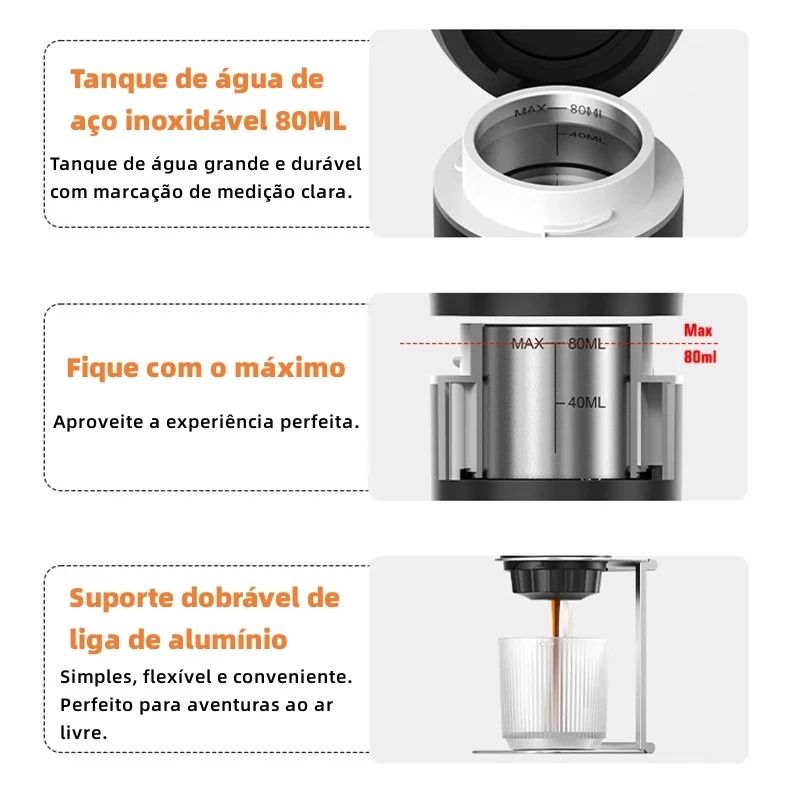 Tanque de água de aço inoxidável 80ML

Tanque de água grande e durável com marcação de medição clara.

MAX 80ML
40ML

Fique com o máximo

Aproveite a experiência perfeita.

MAX 80ML
40ML
Max
80ml

Suporte dobrável de liga de alumínio

Simples, flexível e conveniente. Perfeito para aventuras ao ar livre.