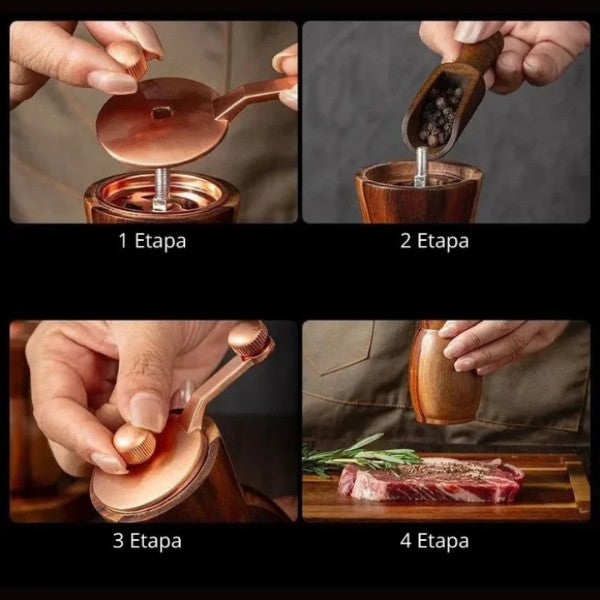 1 Etapa

2 Etapa

3 Etapa

4 Etapa